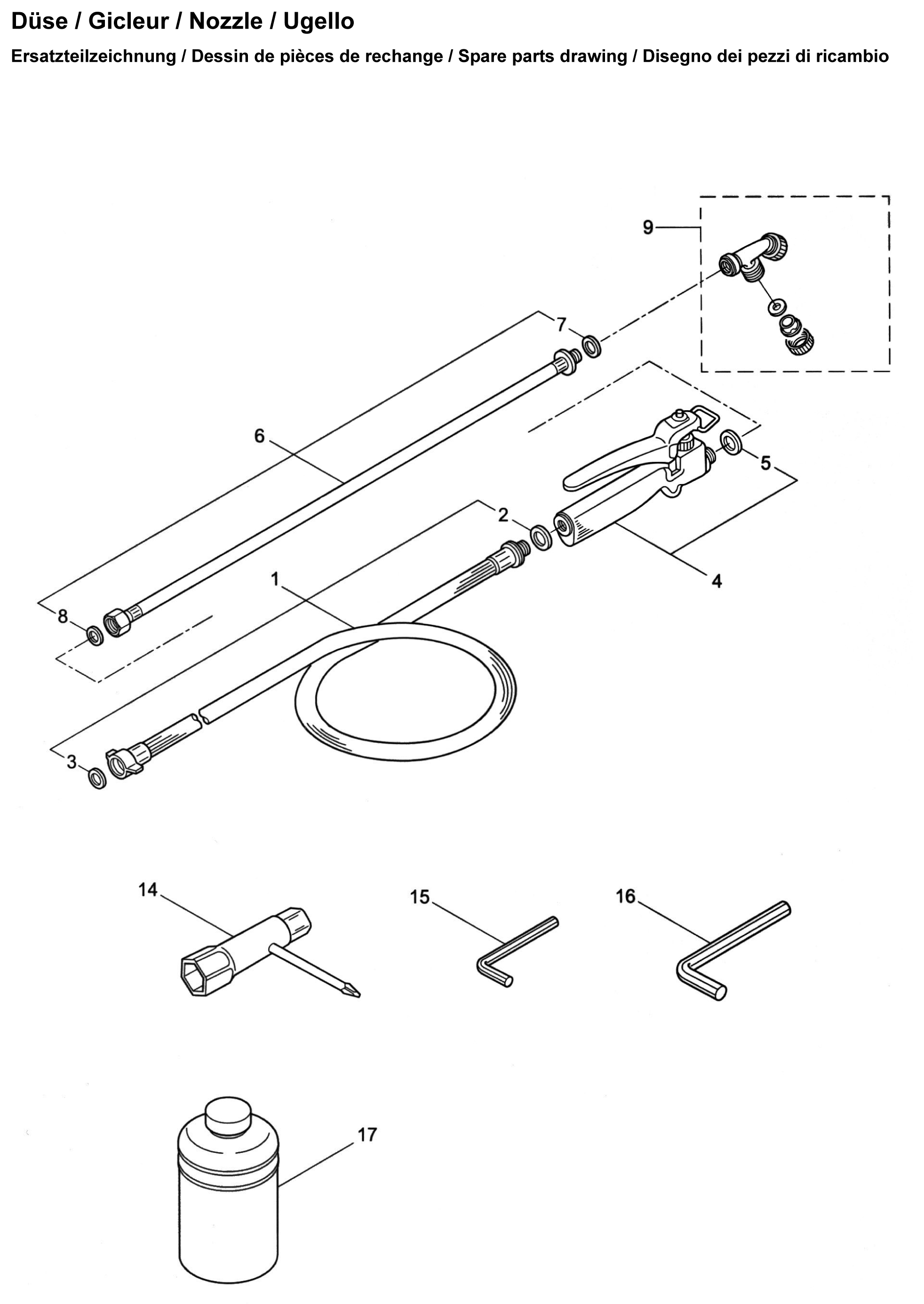 Düse / Gicleur / Nozzle / Ugello

Ersatzteilzeichnung / Dessin de pièces de rechange / Spare parts drawing / Disegno dei pezzi di ricambio

9
7
6
5
2
4
1
8
3
14
15
16
17